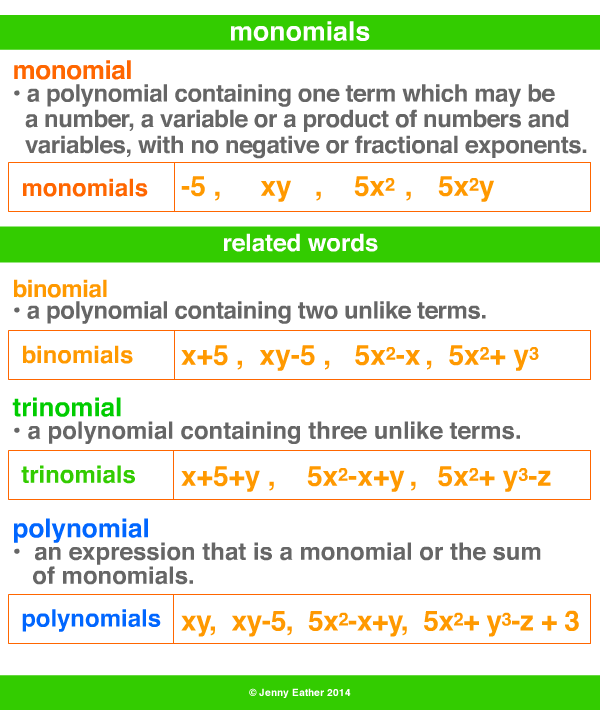 monomials

monomial
• a polynomial containing one term which may be a number, a variable or a product of numbers and variables, with no negative or fractional exponents.

| monomials | $-5$ , $xy$ , $5x^2$ , $5x^2y$ |
|---|---|

related words

binomial
• a polynomial containing two unlike terms.

| binomials | $x+5$ , $xy-5$ , $5x^2-x$ , $5x^2+y^3$ |
|---|---|

trinomial
• a polynomial containing three unlike terms.

| trinomials | $x+5+y$ , $5x^2-x+y$ , $5x^2+y^3-z$ |
|---|---|

polynomial
• an expression that is a monomial or the sum of monomials.

| polynomials | $xy$, $xy-5$, $5x^2-x+y$, $5x^2+y^3-z+3$ |
|---|---|

© Jenny Eather 2014